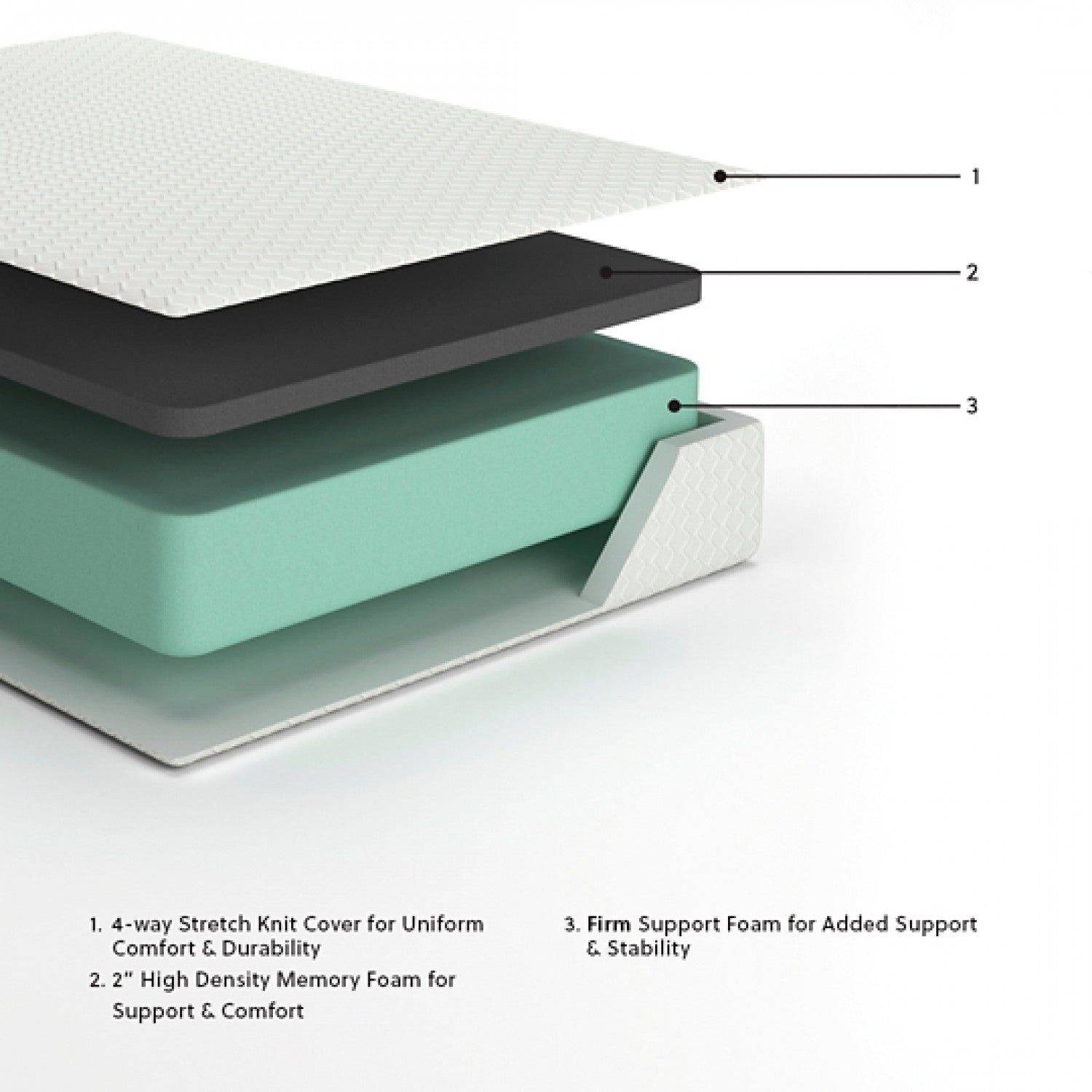 1

2

3

1. 4-way Stretch Knit Cover for Uniform Comfort & Durability

2. 2" High Density Memory Foam for Support & Comfort

3. Firm Support Foam for Added Support & Stability